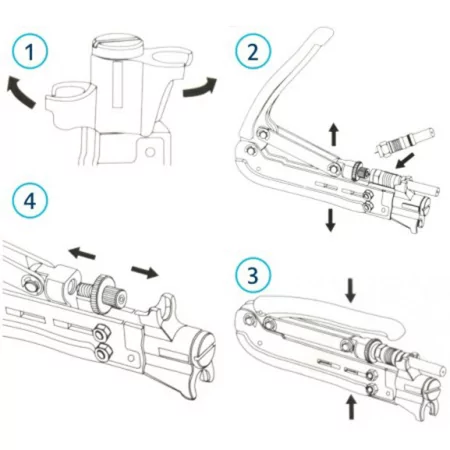 1

2

4

3